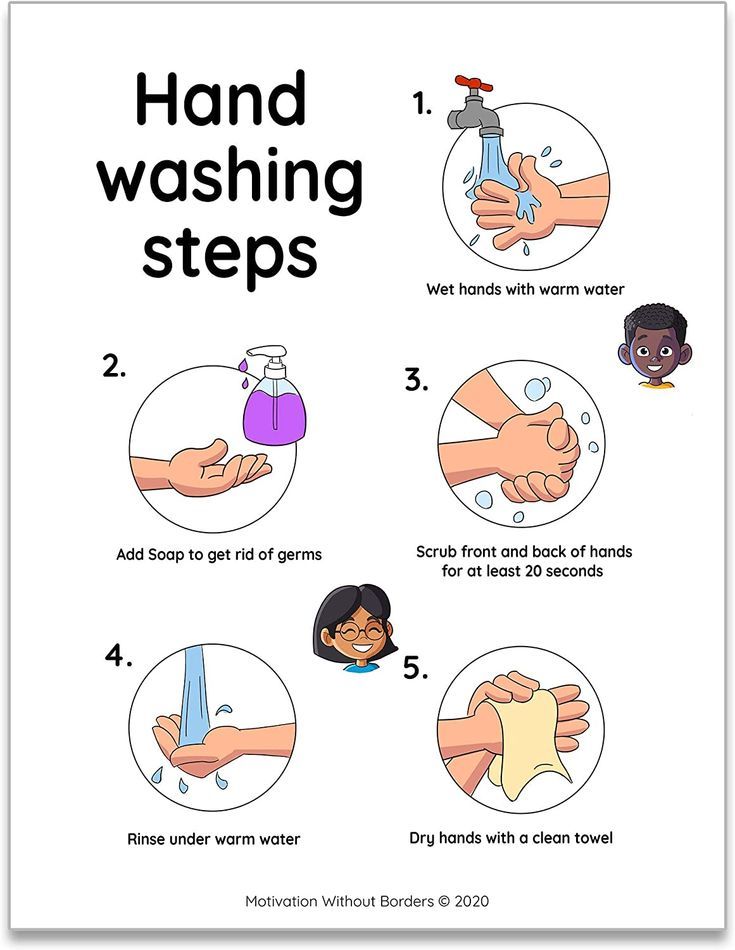 Hand washing steps

1.
Wet hands with warm water

2.
Add Soap to get rid of germs

3.
Scrub front and back of hands for at least 20 seconds

4.
Rinse under warm water

5.
Dry hands with a clean towel

Motivation Without Borders © 2020